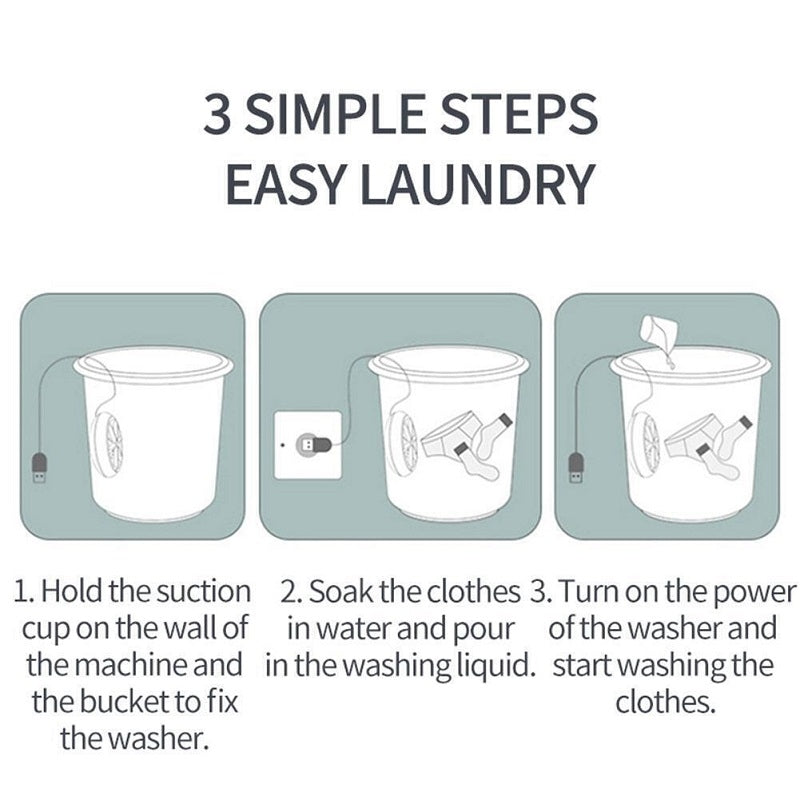 3 SIMPLE STEPS
EASY LAUNDRY

1. Hold the suction cup on the wall of the machine and the bucket to fix the washer.

2. Soak the clothes in water and pour in the washing liquid.

3. Turn on the power of the washer and start washing the clothes.